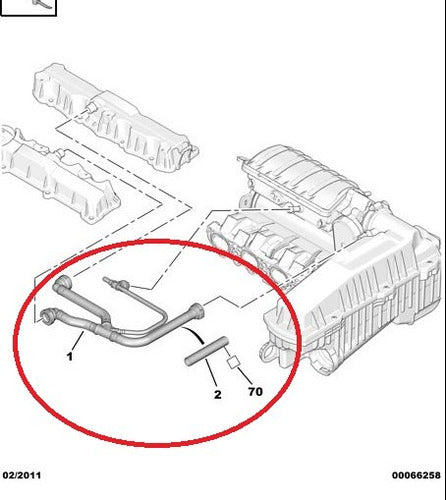 1

2

70

02/2011

00066258