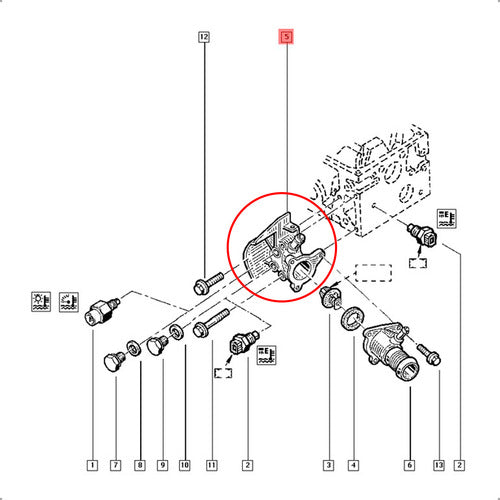 12
5
E
E
1
7
8
9
10
11
2
3
4
6
13
2