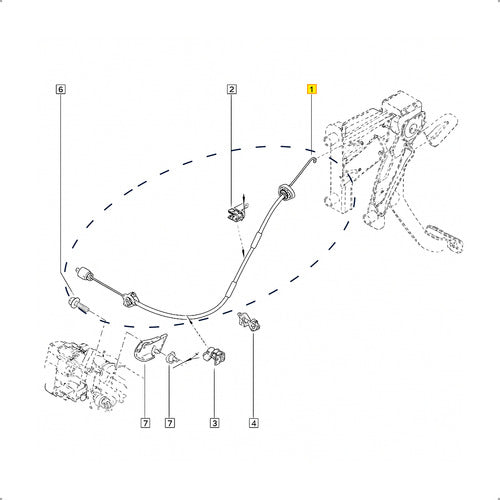 6
2
1
7
7
3
4